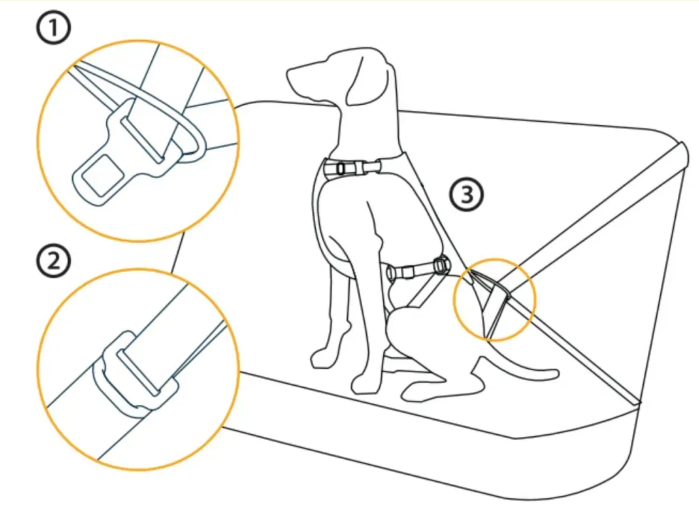 ①
②
③