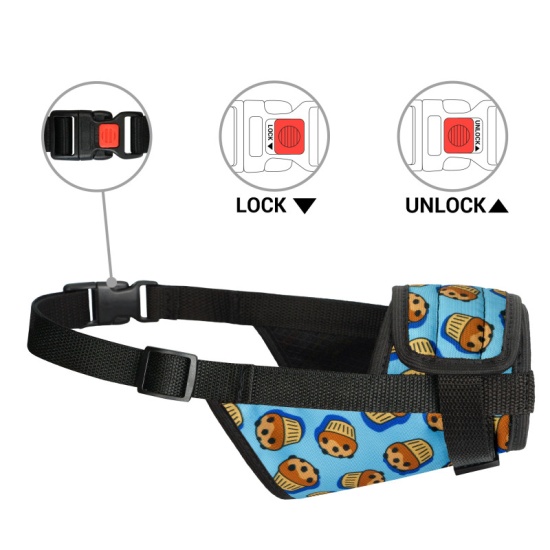 LOCK ▼

UNLOCK ▲

LOCK ▼

UNLOCK ▲