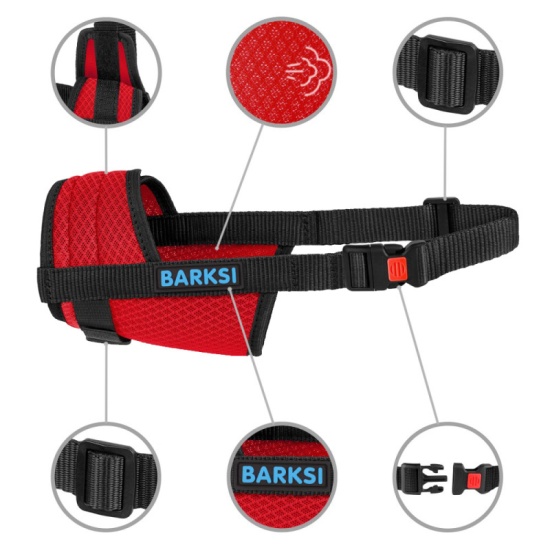 BARKSI

BARKSI