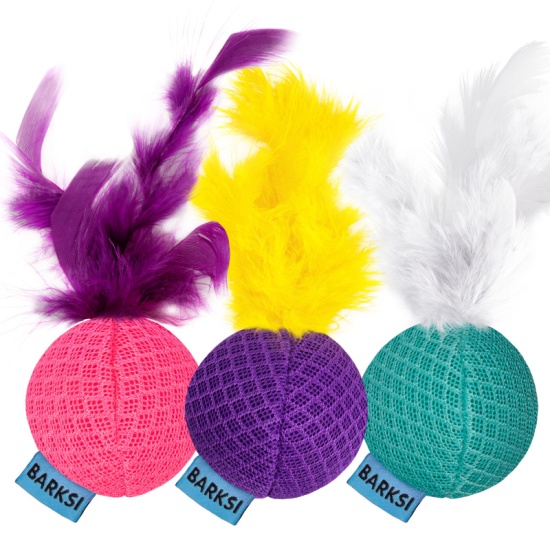 BARKSI
BARKSI
BARKSI