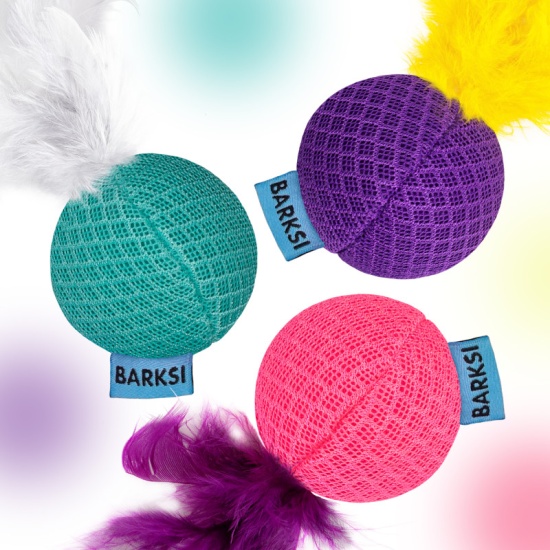 BARKSI

BARKSI

BARKSI