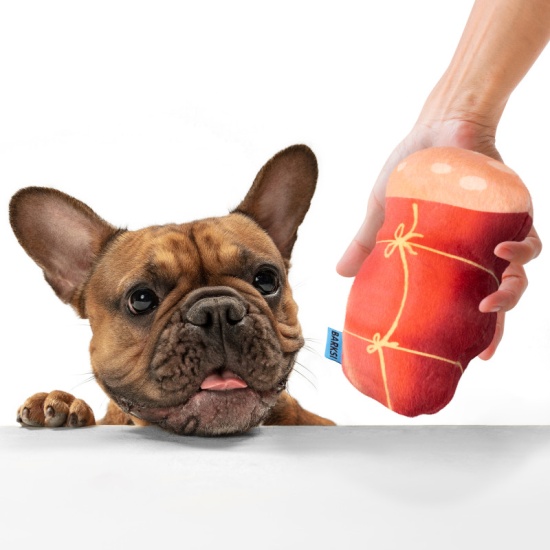 BARKS!